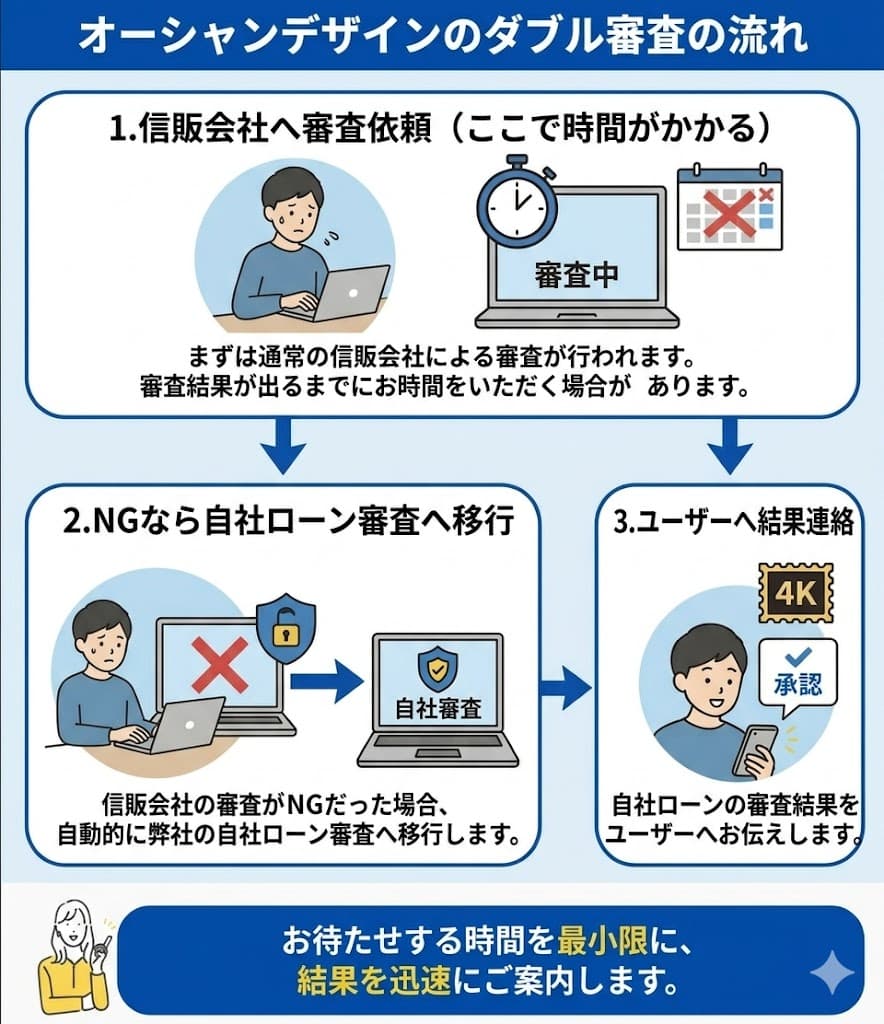 オーシャンデザインのダブル審査の流れ

1.信販会社へ審査依頼（ここで時間がかかる）

審査中

まずは通常の信販会社による審査が行われます。
審査結果が出るまでにお時間をいただく場合が　あります。

2.NGなら自社ローン審査へ移行

自社審査

信販会社の審査がNGだった場合、
自動的に弊社の自社ローン審査へ移行します。

3.ユーザーへ結果連絡

4K

承認

自社ローンの審査結果を
ユーザーへお伝えします。

お待たせする時間を最小限に、
結果を迅速にご案内します。