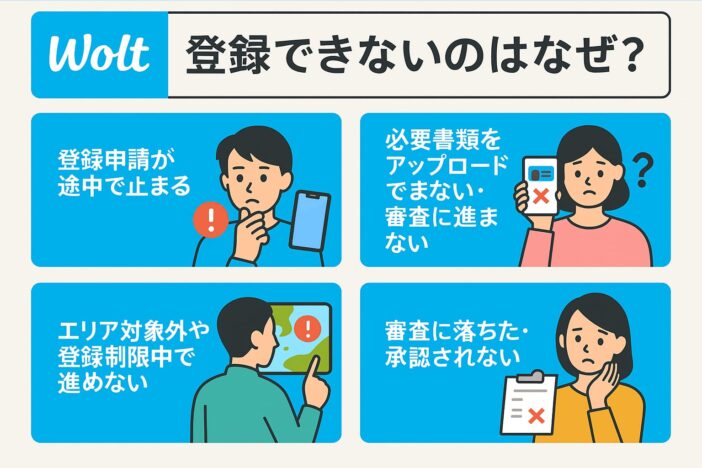 Wolt

登録できないのはなぜ?

登録申請が途中で止まる

必要書類をアップロードでまない・審査に進まない

エリア対象外や登録制限中で進めない

審査に落ちた・承認されない