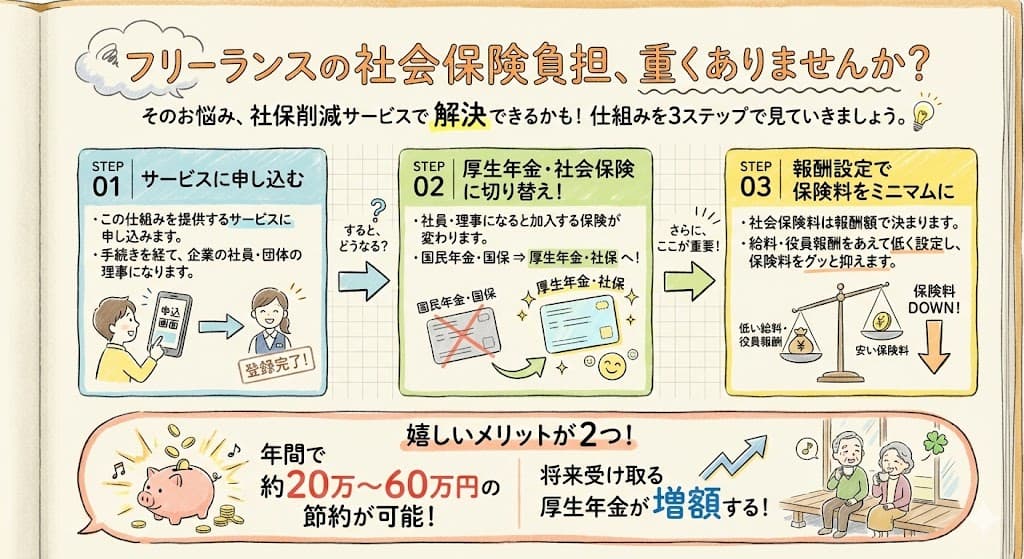 フリーランスの社会保険負担、重くありませんか？

そのお悩み、社保削減サービスで解決できるかも！仕組みを3ステップで見ていきましょう。

STEP 01 サービスに申し込む

・この仕組みを提供するサービスに申し込みます。
・手続きを経て、企業の社員・団体の理事になります。

申込画面

登録完了！

すると、どうなる？

STEP 02 厚生年金・社会保険に切り替え！

・社員・理事になると加入する保険が変わります。
・国民年金・国保 ⇒ 厚生年金・社保へ！

国民年金・国保

厚生年金・社保

さらに、ここが重要！

STEP 03 報酬設定で保険料をミニマムに

・社会保険料は報酬額で決まります。
・給料・役員報酬をあえて低く設定し、保険料をグッと抑えます。

低い給料・役員報酬

安い保険料

保険料 DOWN！

嬉しいメリットが2つ！

年間で約20万〜60万円の節約が可能！

将来受け取る厚生年金が増額する！